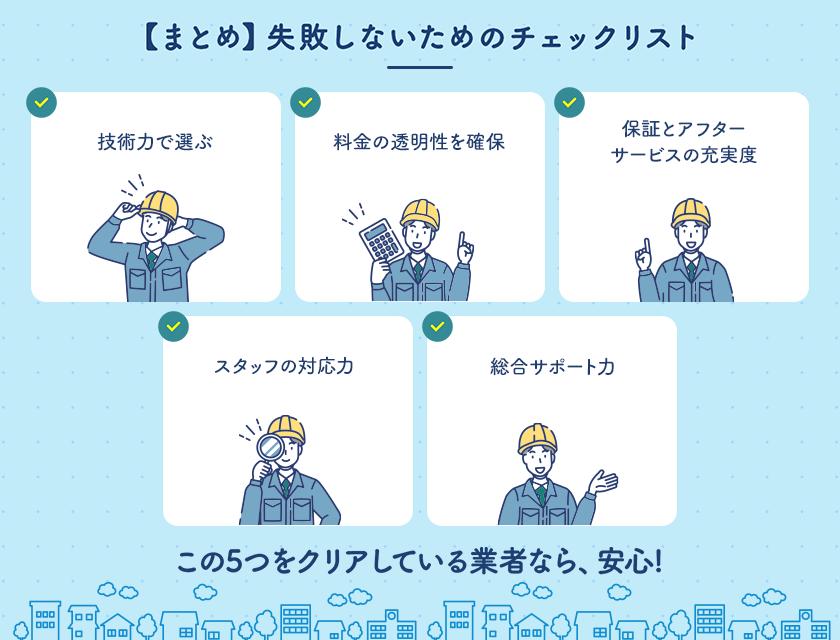 【まとめ】失敗しないためのチェックリスト

技術力で選ぶ

料金の透明性を確保

保証とアフターサービスの充実度

スタッフの対応力

総合サポート力

この5つをクリアしている業者なら、安心!